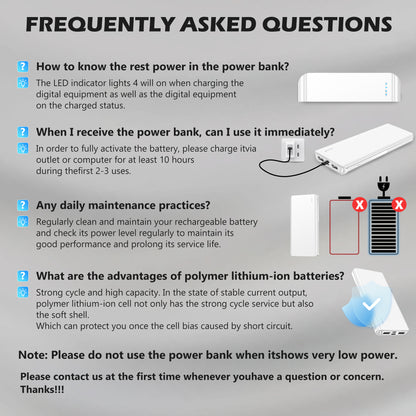 FREQUENTLY ASKED QUESTIONS

How to know the rest power in the power bank?

The LED indicator lights 4 will on when charging the digital equipment as well as the digital equipment on the charged status.

When I receive the power bank, can I use it immediately?

In order to fully activate the battery, please charge itvia outlet or computer for at least 10 hours during thefirst 2-3 uses.

Any daily maintenance practices?

Regularly clean and maintain your rechargeable battery and check its power level regularly to maintain its good performance and prolong its service life.

What are the advantages of polymer lithium-ion batteries?

Strong cycle and high capacity. In the state of stable current output, polymer lithium-ion cell not only has the strong cycle service but also the soft shell.
Which can protect you once the cell bias caused by short circuit.

Note: Please do not use the power bank when itshows very low power.

Please contact us at the first time whenever youhave a question or concern. Thanks!!!